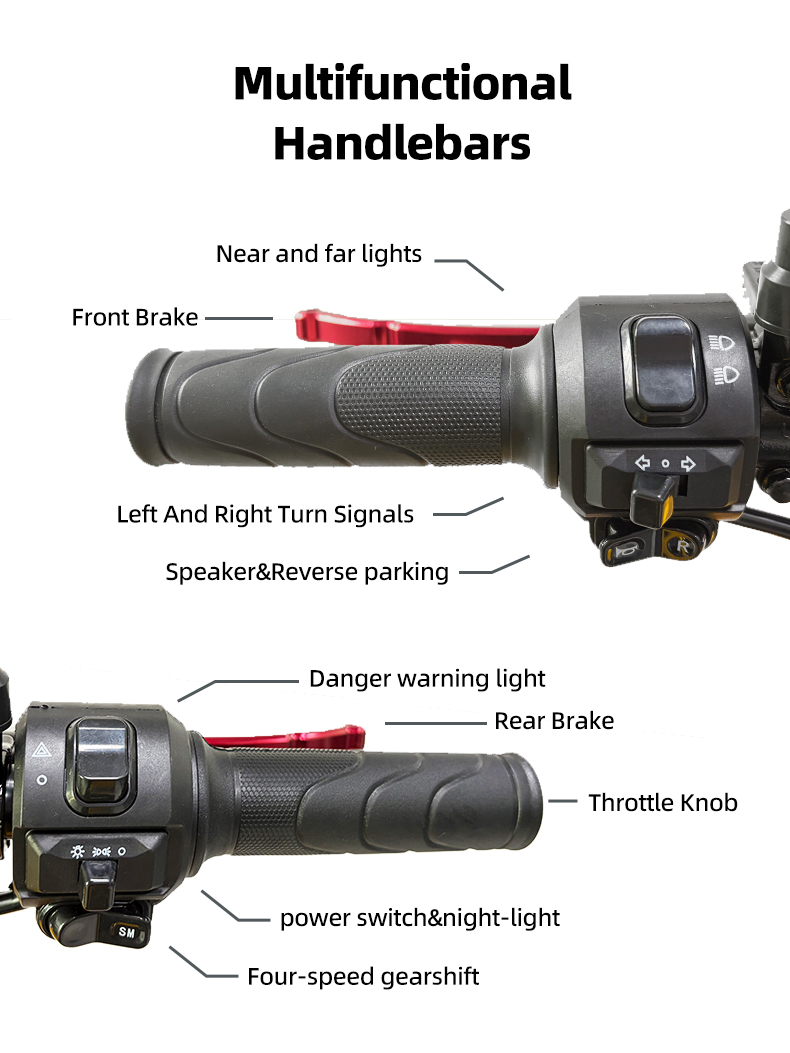 Multifunctional Handlebars

Near and far lights

Front Brake

Left And Right Turn Signals

Speaker&Reverse parking

R

Danger warning light

Rear Brake

Throttle Knob

power switch&night-light

Four-speed gearshift

SM